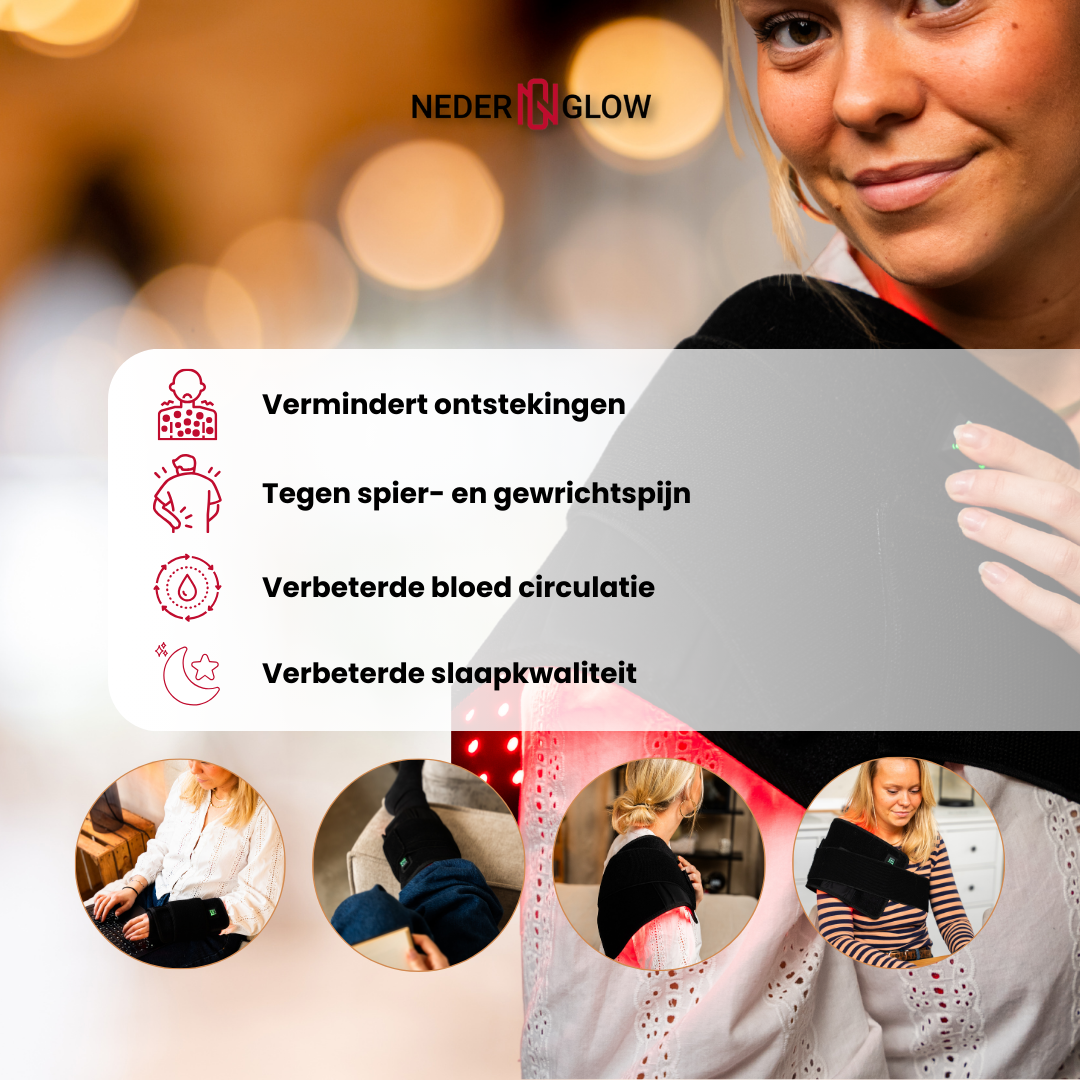 NEDER GLOW

Vermindert ontstekingen

Tegen spier- en gewrichtspijn

Verbeterde bloed circulatie

Verbeterde slaapkwaliteit